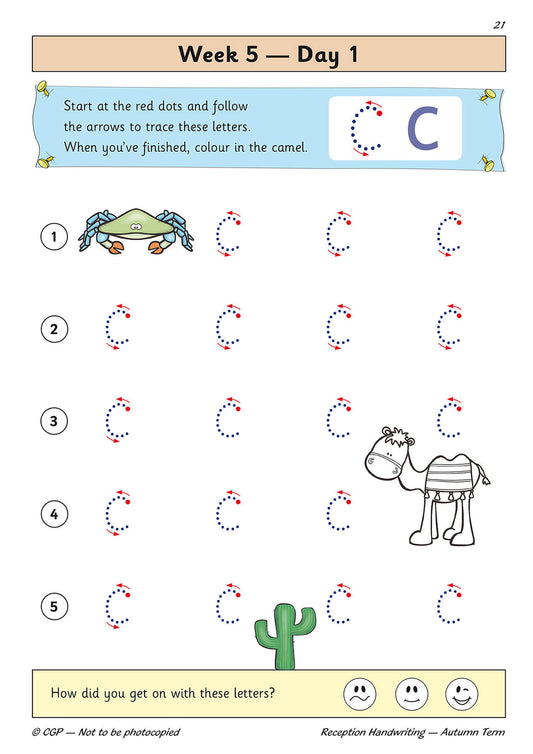 21

Week 5 — Day 1

Start at the red dots and follow the arrows to trace these letters. When you've finished, colour in the camel.

c c

1 c c c

2 c c c c

3 c c c c

4 c c c

5 c c c c

How did you get on with these letters?

© CGP — Not to be photocopied

Reception Handwriting — Autumn Term