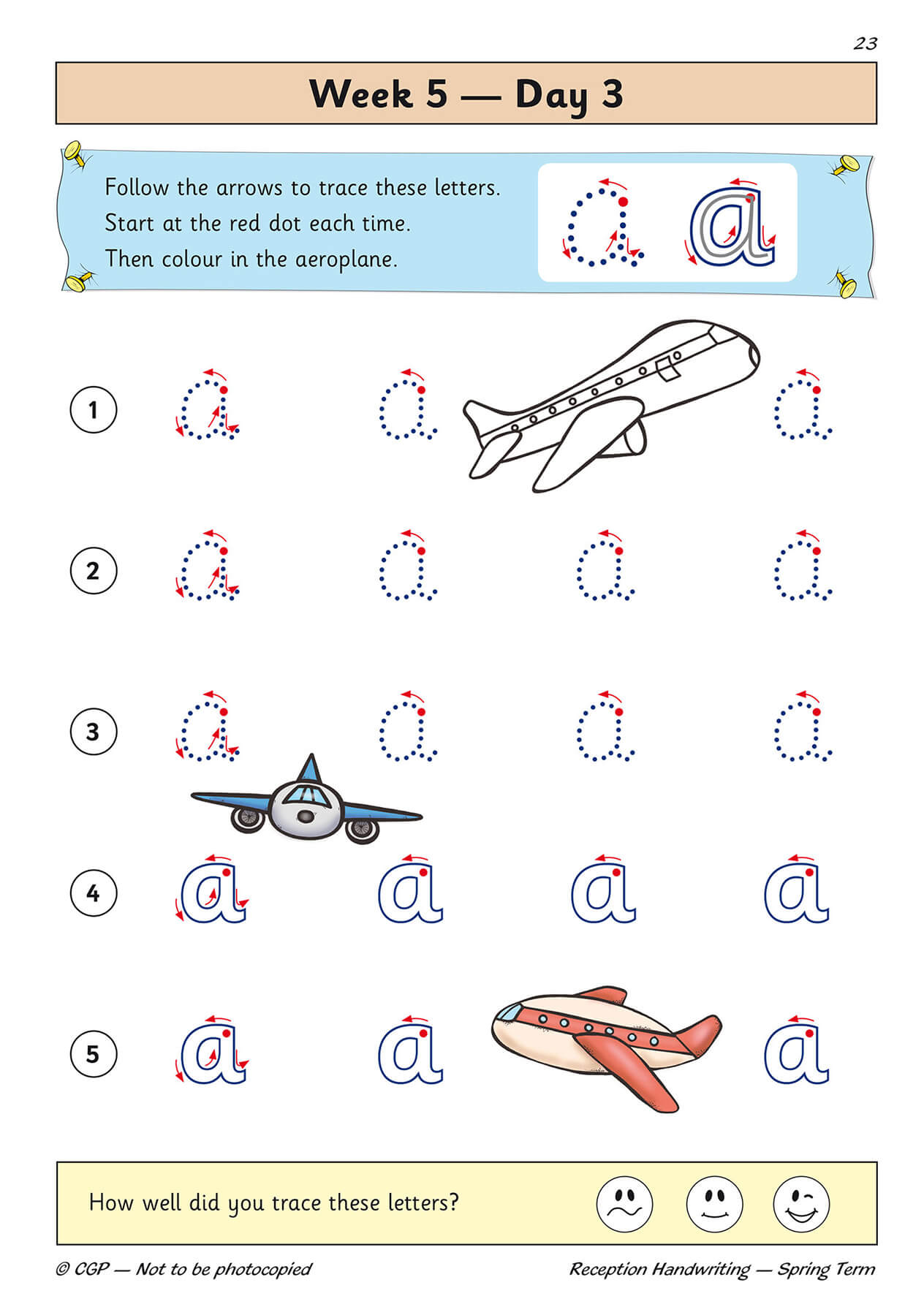 23

Week 5 — Day 3

Follow the arrows to trace these letters.
Start at the red dot each time.
Then colour in the aeroplane.

a a

1 a a a

2 a a a a

3 a a a a

4 a a a a

5 a a a

How well did you trace these letters?

© CGP — Not to be photocopied

Reception Handwriting — Spring Term