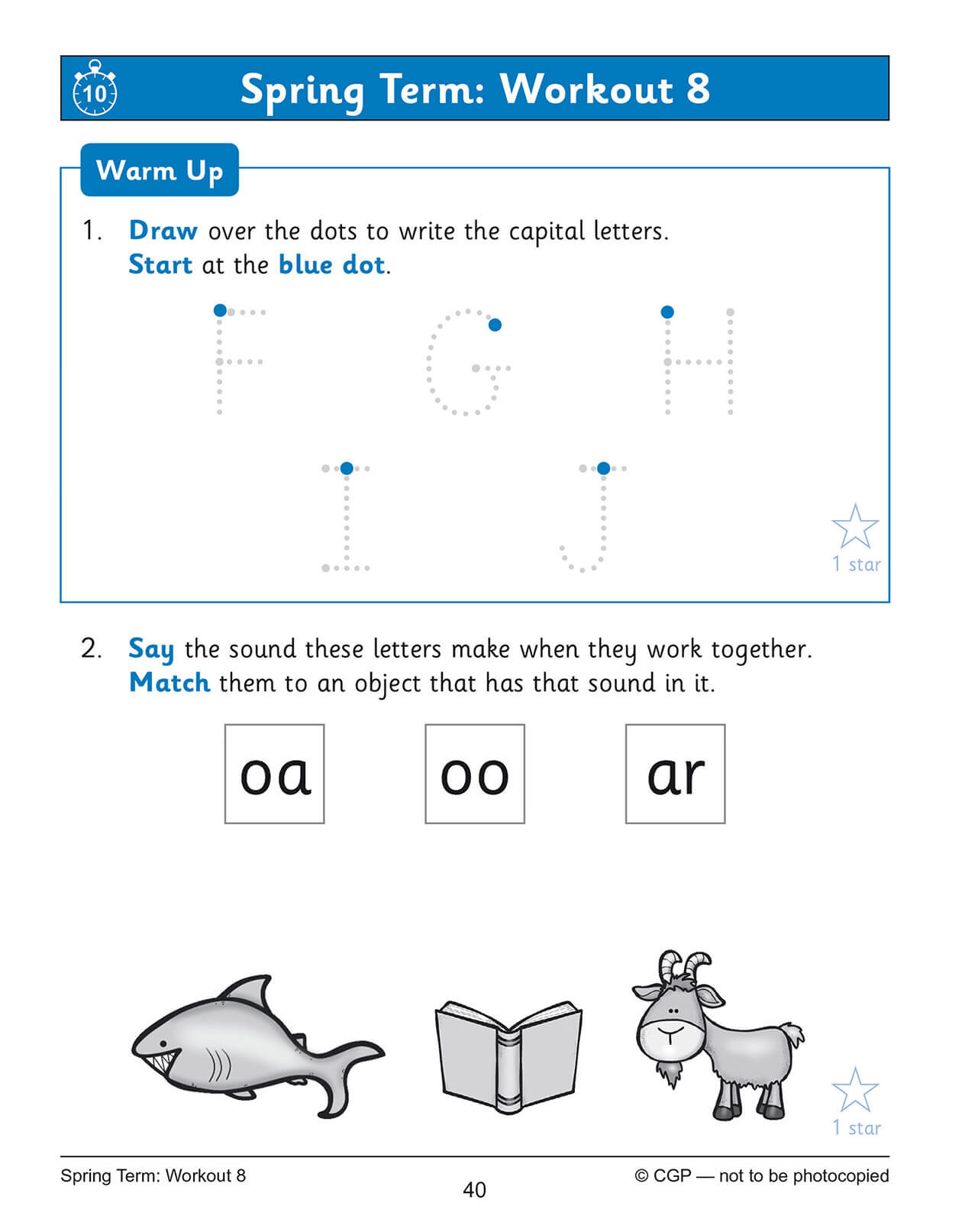 10

Spring Term: Workout 8

Warm Up

1. Draw over the dots to write the capital letters. Start at the blue dot.

F G H

I J

1 star

2. Say the sound these letters make when they work together. Match them to an object that has that sound in it.

oa oo ar

1 star

Spring Term: Workout 8 40 © CGP — not to be photocopied