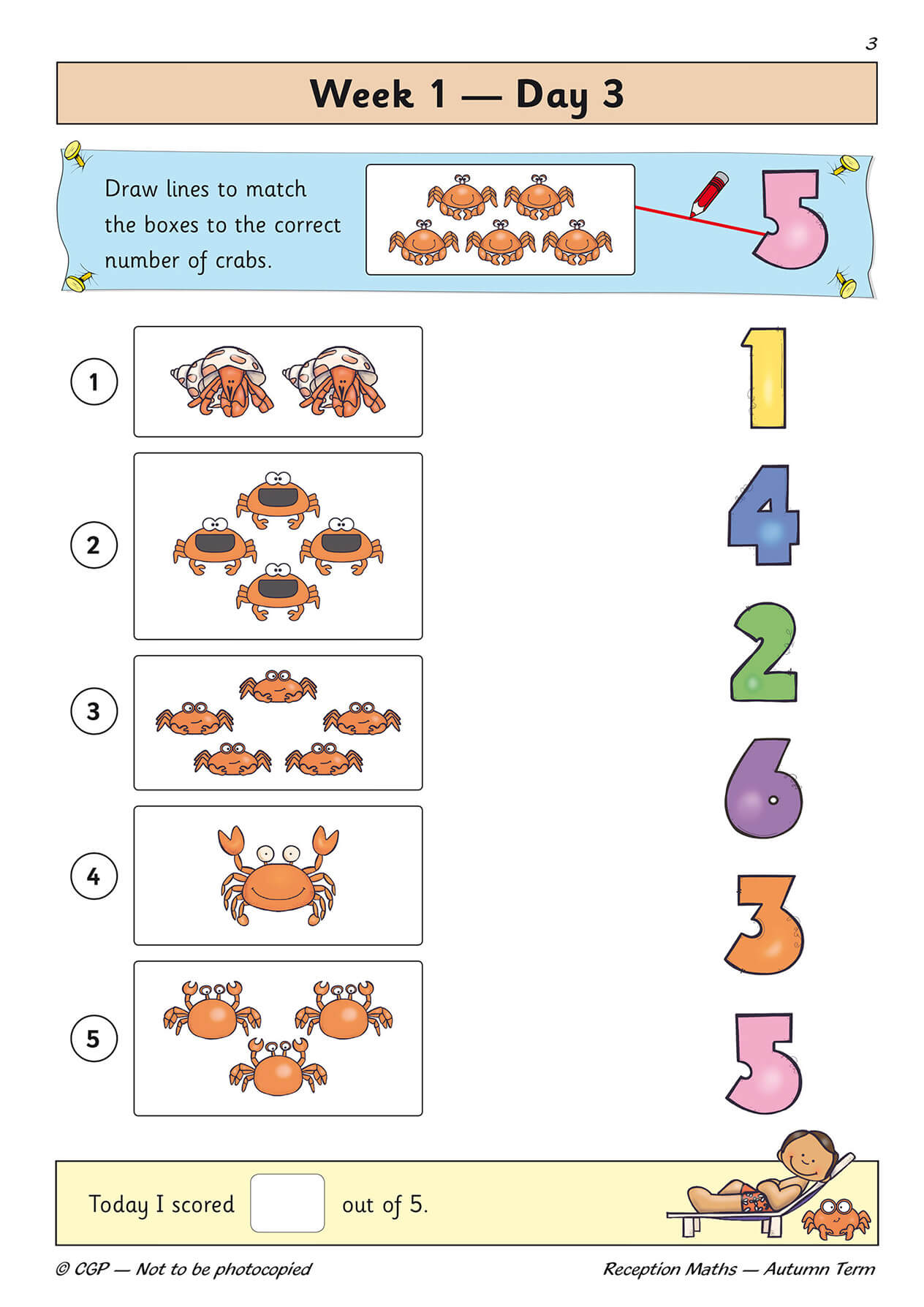 3

Week 1 — Day 3

Draw lines to match the boxes to the correct number of crabs.

5

1

2

3

4

5

1

4

2

6

3

5

Today I scored out of 5.

© CGP — Not to be photocopied

Reception Maths — Autumn Term