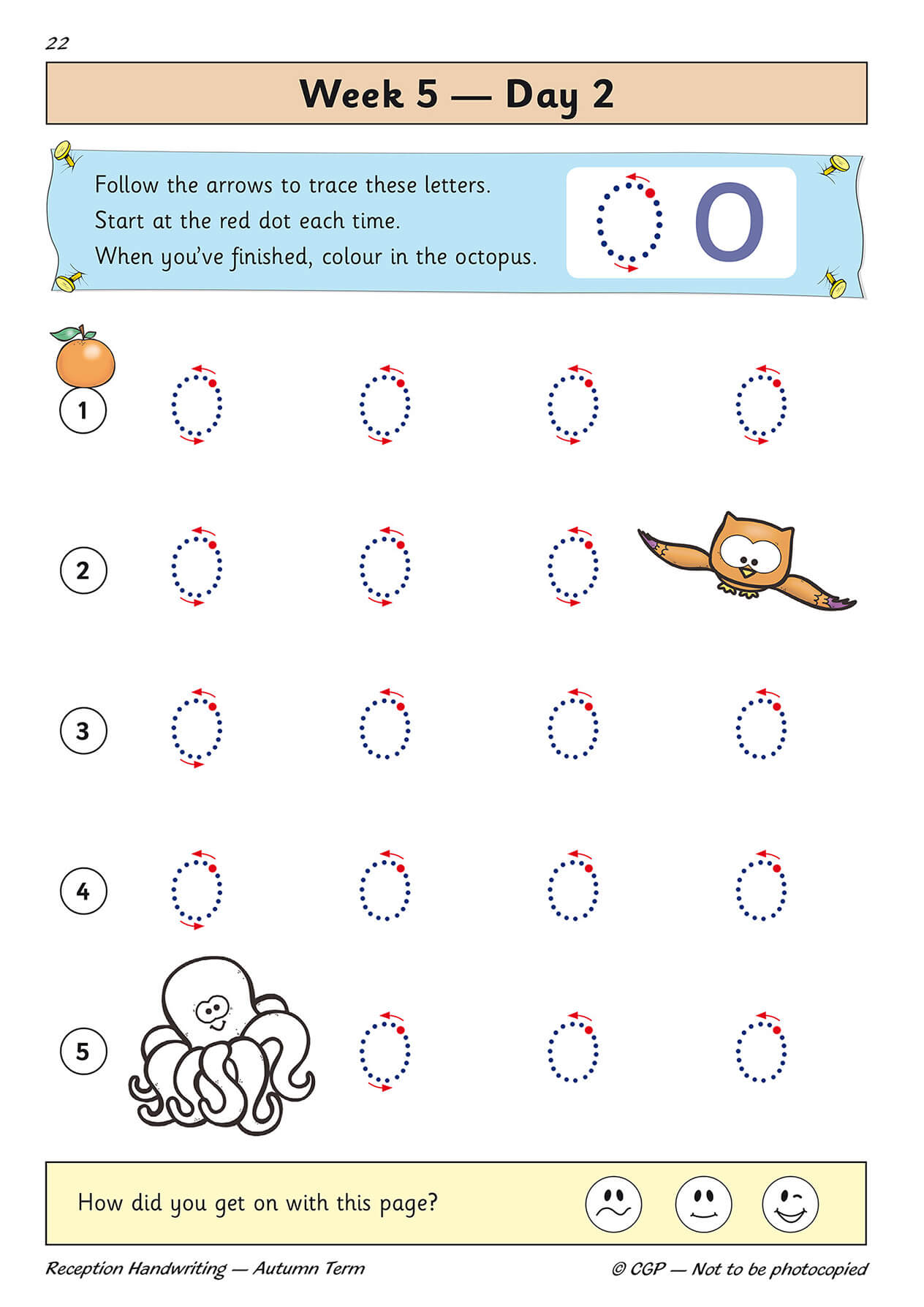 22

Week 5 — Day 2

Follow the arrows to trace these letters.
Start at the red dot each time.
When you've finished, colour in the octopus.

o

1

2

3

4

5

How did you get on with this page?

Reception Handwriting — Autumn Term

© CGP — Not to be photocopied