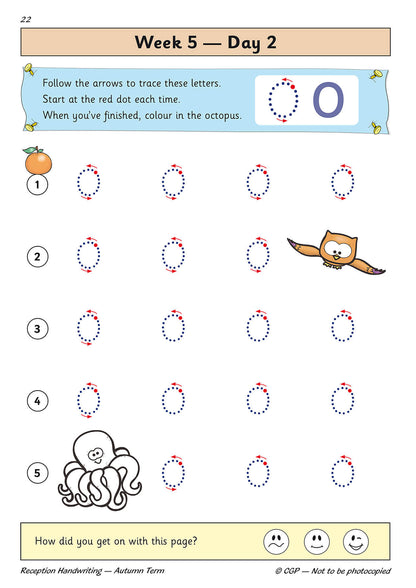 22

Week 5 — Day 2

Follow the arrows to trace these letters.
Start at the red dot each time.
When you've finished, colour in the octopus.

o

1

2

3

4

5

How did you get on with this page?

Reception Handwriting — Autumn Term

© CGP — Not to be photocopied