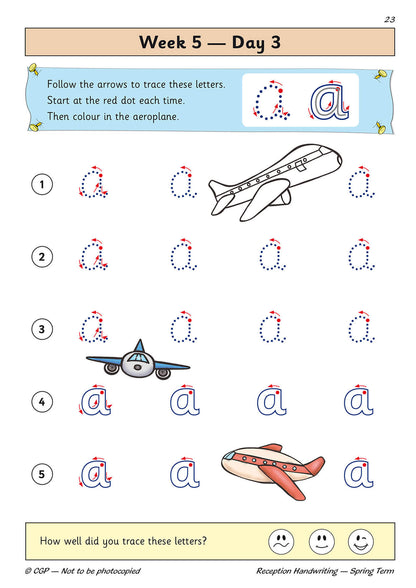 23

Week 5 — Day 3

Follow the arrows to trace these letters.
Start at the red dot each time.
Then colour in the aeroplane.

a a

1 a a a

2 a a a a

3 a a a a

4 a a a a

5 a a a

How well did you trace these letters?

© CGP — Not to be photocopied

Reception Handwriting — Spring Term