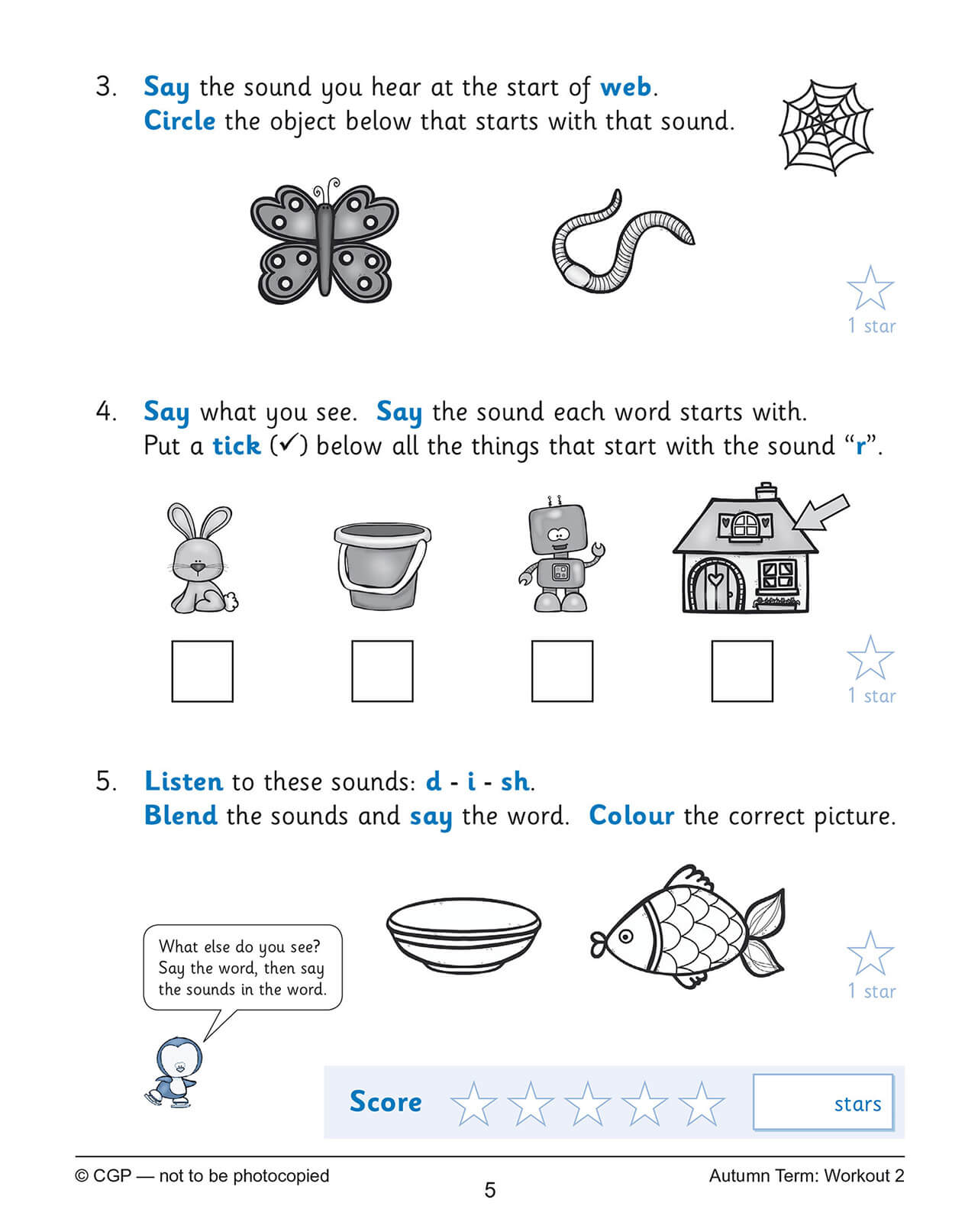 3. Say the sound you hear at the start of web.
Circle the object below that starts with that sound.

1 star

4. Say what you see. Say the sound each word starts with.
Put a tick (✓) below all the things that start with the sound "r".

1 star

5. Listen to these sounds: d - i - sh.
Blend the sounds and say the word. Colour the correct picture.

What else do you see? Say the word, then say the sounds in the word.

1 star

Score stars

© CGP — not to be photocopied

5

Autumn Term: Workout 2